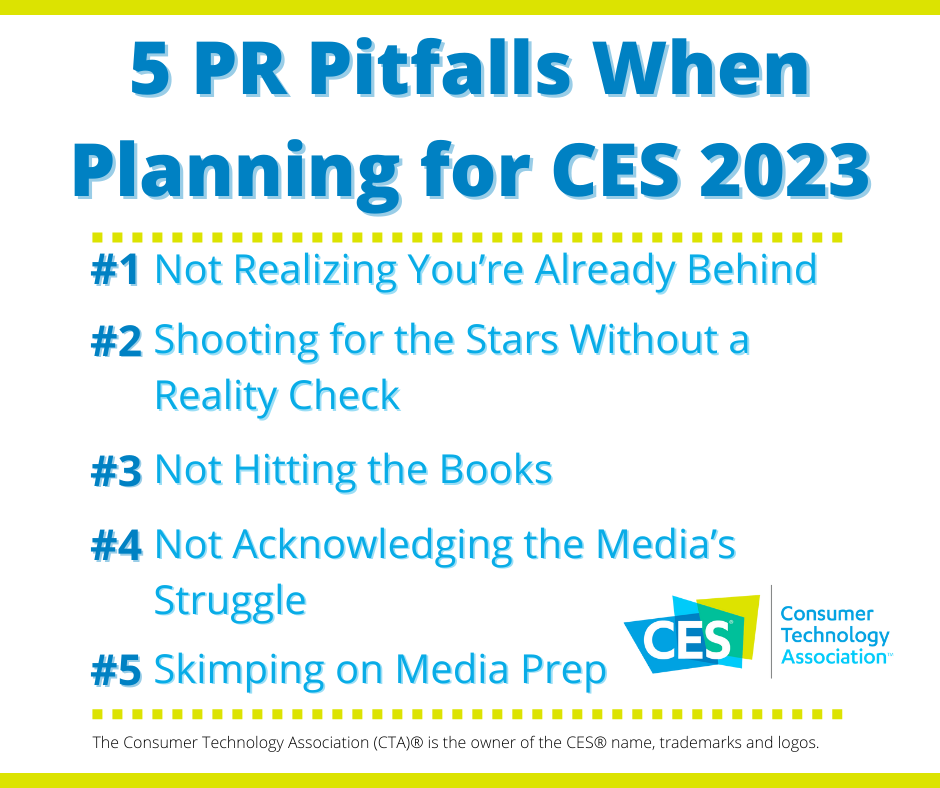 5 PR Pitfalls When Planning for CES 2023

#1 Not Realizing You're Already Behind

#2 Shooting for the Stars Without a Reality Check

#3 Not Hitting the Books

#4 Not Acknowledging the Media's Struggle

#5 Skimping on Media Prep

CES®

Consumer Technology Association™

The Consumer Technology Association (CTA)® is the owner of the CES® name, trademarks and logos.