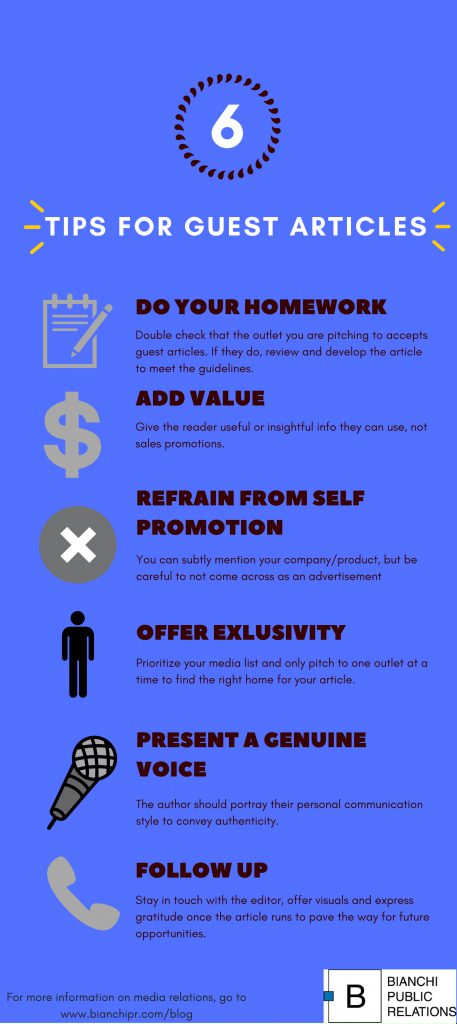 6

TIPS FOR GUEST ARTICLES

DO YOUR HOMEWORK

Double check that the outlet you are pitching to accepts guest articles. If they do, review and develop the article to meet the guidelines.

ADD VALUE

Give the reader useful or insightful info they can use, not sales promotions.

REFRAIN FROM SELF PROMOTION

You can subtly mention your company/product, but be careful to not come across as an advertisement

OFFER EXLUSIVITY

Prioritize your media list and only pitch to one outlet at a time to find the right home for your article.

PRESENT A GENUINE VOICE

The author should portray their personal communication style to convey authenticity.

FOLLOW UP

Stay in touch with the editor, offer visuals and express gratitude once the article runs to pave the way for future opportunities.

For more information on media relations, go to www.bianchipr.com/blog

B BIANCHI PUBLIC RELATIONS